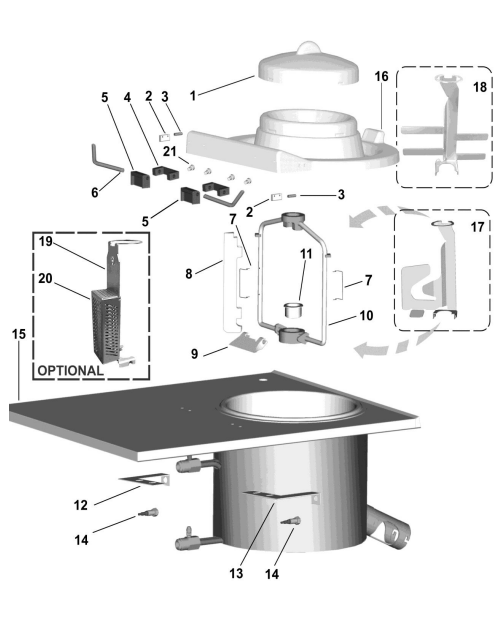 1
16
18
5
4
2
3
21
6
5
2
3
7
17
19
20
8
11
7
10
9
OPTIONAL
15
12
14
13
14